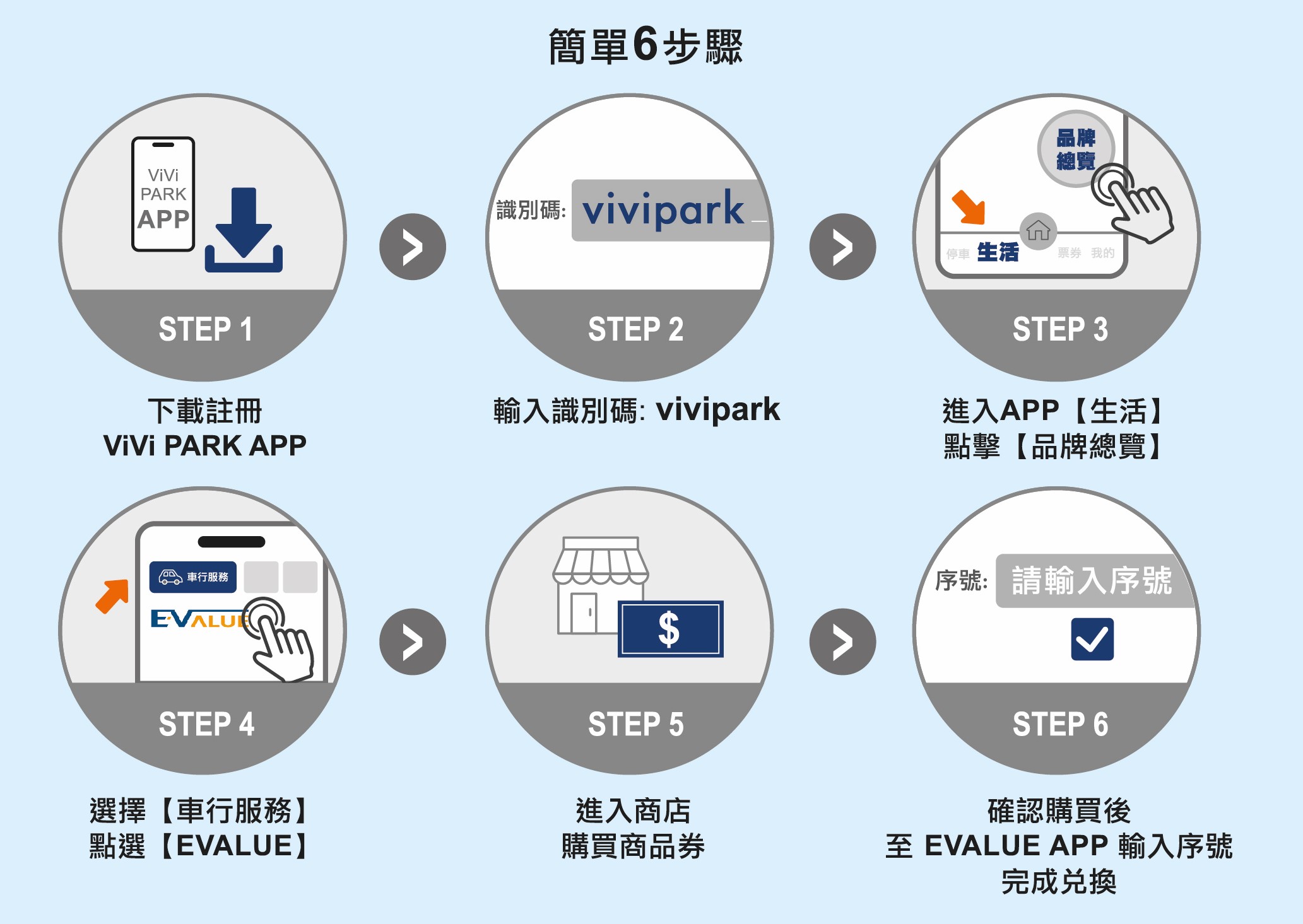 簡單6步驟

ViVi PARK APP

STEP 1

下載註冊
ViVi PARK APP

識別碼: vivipark

STEP 2

輸入識別碼: vivipark

品牌總覽

停車 生活 票券 我的

STEP 3

進入APP【生活】
點擊【品牌總覽】

車行服務

EVALUE

STEP 4

選擇【車行服務】
點選【EVALUE】

$

STEP 5

進入商店
購買商品券

序號: 請輸入序號

STEP 6

確認購買後
至 EVALUE APP 輸入序號
完成兌換